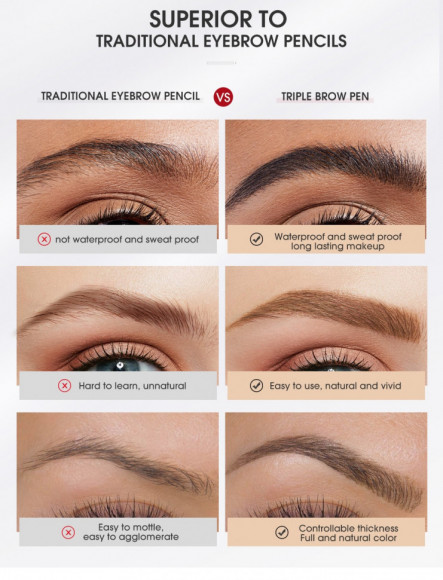 SUPERIOR TO
TRADITIONAL EYEBROW PENCILS

TRADITIONAL EYEBROW PENCIL VS TRIPLE BROW PEN

not waterproof and sweat proof

Waterproof and sweat proof long lasting makeup

Hard to learn, unnatural

Easy to use, natural and vivid

Easy to mottle, easy to agglomerate

Controllable thickness Full and natural color