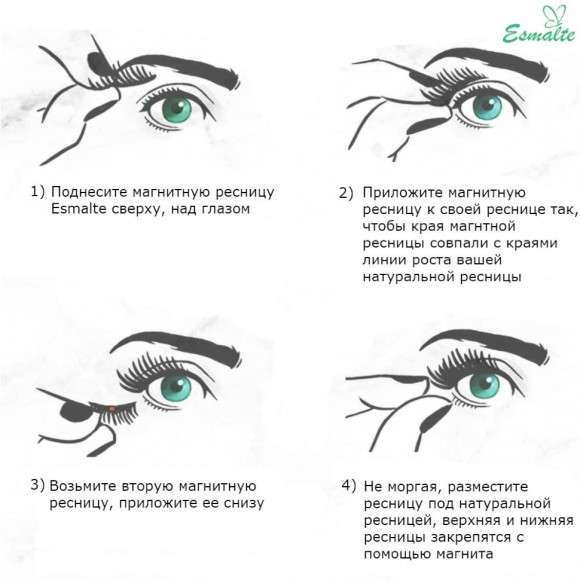 Esmalte

1) Поднесите магнитную ресницу Esmalte сверху, над глазом

2) Приложите магнитную ресницу к своей реснице так, чтобы края магнтной ресницы совпали с краями линии роста вашей натуральной ресницы

3) Возьмите вторую магнитную ресницу, приложите ее снизу

4) Не моргая, разместите ресницу под натуральной ресницей, верхняя и нижняя ресницы закрепятся с помощью магнита