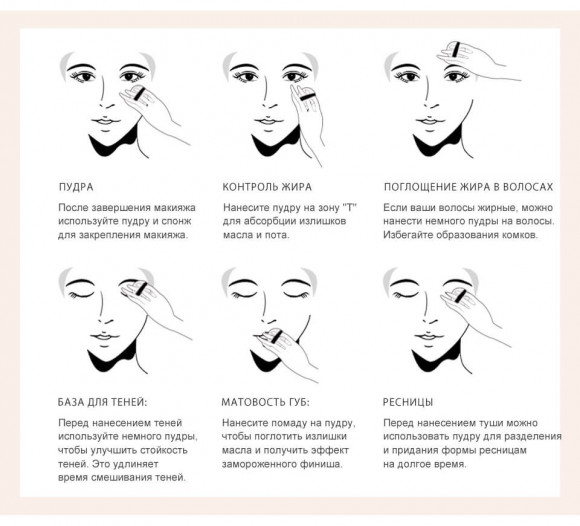 ПУДРА

После завершения макияжа используйте пудру и спонж для закрепления макияжа.

КОНТРОЛЬ ЖИРА

Нанесите пудру на зону "Т" для абсорбции излишков масла и пота.

ПОГЛОЩЕНИЕ ЖИРА В ВОЛОСАХ

Если ваши волосы жирные, можно нанести немного пудры на волосы. Избегайте образования комков.

БАЗА ДЛЯ ТЕНЕЙ:

Перед нанесением теней используйте немного пудры, чтобы улучшить стойкость теней. Это удлиняет время смешивания теней.

МАТОВОСТЬ ГУБ:

Нанесите помаду на пудру, чтобы поглотить излишки масла и получить эффект замороженного финиша.

РЕСНИЦЫ

Перед нанесением туши можно использовать пудру для разделения и придания формы ресницам на долгое время.