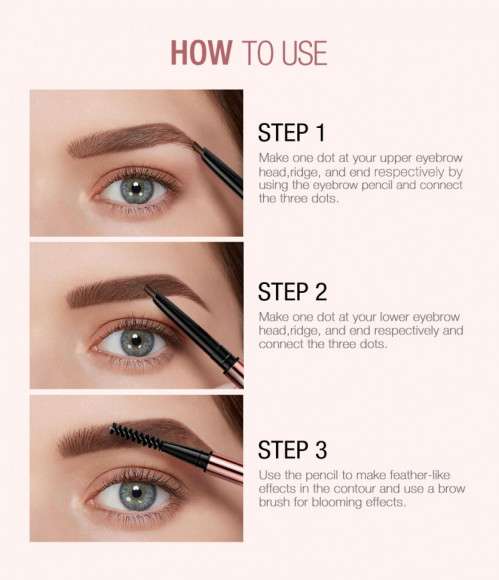 HOW TO USE

STEP 1

Make one dot at your upper eyebrow head,ridge, and end respectively by using the eyebrow pencil and connect the three dots.

STEP 2

Make one dot at your lower eyebrow head,ridge, and end respectively and connect the three dots.

STEP 3

Use the pencil to make feather-like effects in the contour and use a brow brush for blooming effects.