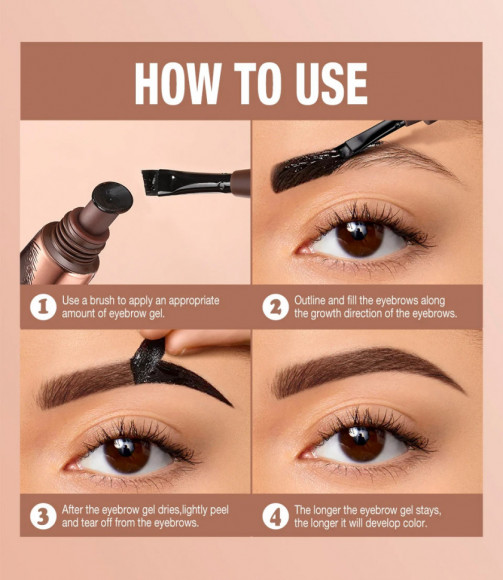 HOW TO USE

1 Use a brush to apply an appropriate amount of eyebrow gel.

2 Outline and fill the eyebrows along the growth direction of the eyebrows.

3 After the eyebrow gel dries,lightly peel and tear off from the eyebrows.

4 The longer the eyebrow gel stays, the longer it will develop color.