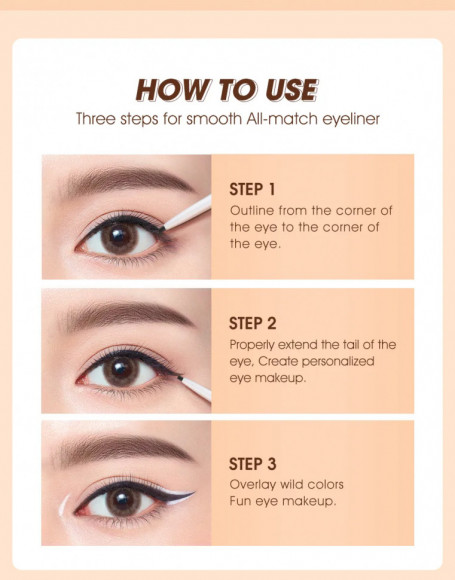 HOW TO USE

Three steps for smooth All-match eyeliner

STEP 1

Outline from the corner of the eye to the corner of the eye.

STEP 2

Properly extend the tail of the eye, Create personalized eye makeup.

STEP 3

Overlay wild colors Fun eye makeup.