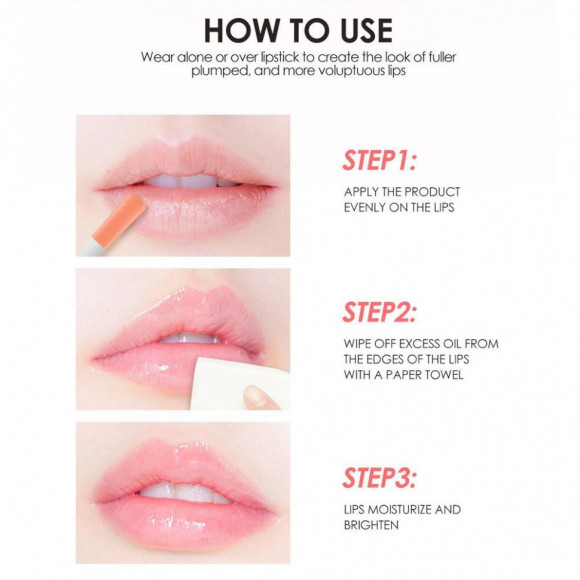 HOW TO USE

Wear alone or over lipstick to create the look of fuller plumped, and more voluptuous lips

STEP1:

APPLY THE PRODUCT EVENLY ON THE LIPS

STEP2:

WIPE OFF EXCESS OIL FROM THE EDGES OF THE LIPS WITH A PAPER TOWEL

STEP3:

LIPS MOISTURIZE AND BRIGHTEN