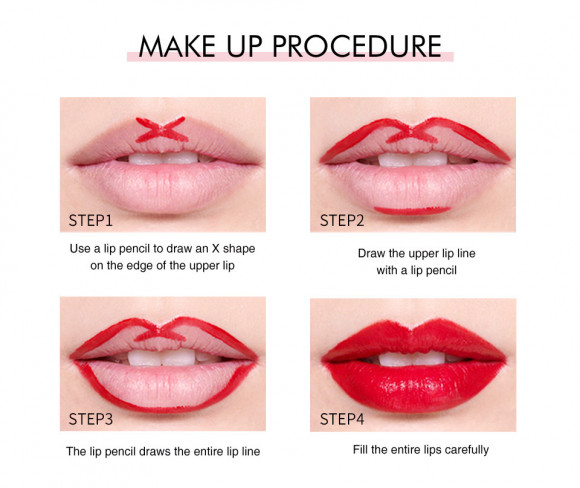 MAKE UP PROCEDURE

STEP1

Use a lip pencil to draw an X shape on the edge of the upper lip

STEP2

Draw the upper lip line with a lip pencil

STEP3

The lip pencil draws the entire lip line

STEP4

Fill the entire lips carefully